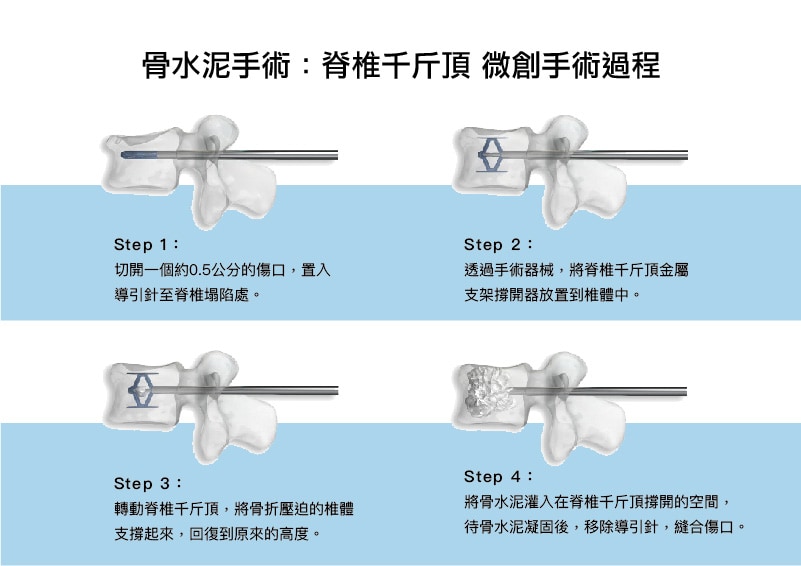 骨水泥手術：脊椎千斤頂 微創手術過程

Step 1：
切開一個約0.5公分的傷口，置入導引針至脊椎塌陷處。

Step 2：
透過手術器械，將脊椎千斤頂金屬支架撐開器放置到椎體中。

Step 3：
轉動脊椎千斤頂，將骨折壓迫的椎體支撐起來，回復到原來的高度。

Step 4：
將骨水泥灌入在脊椎千斤頂撐開的空間，待骨水泥凝固後，移除導引針，縫合傷口。