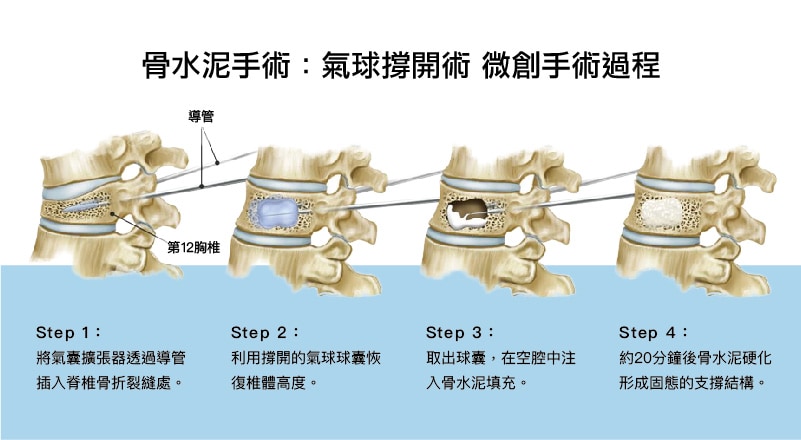 骨水泥手術：氣球撐開術 微創手術過程

導管

第12胸椎

Step 1：
將氣囊擴張器透過導管插入脊椎骨折裂縫處。

Step 2：
利用撐開的氣球球囊恢復椎體高度。

Step 3：
取出球囊，在空腔中注入骨水泥填充。

Step 4：
約20分鐘後骨水泥硬化形成固態的支撐結構。